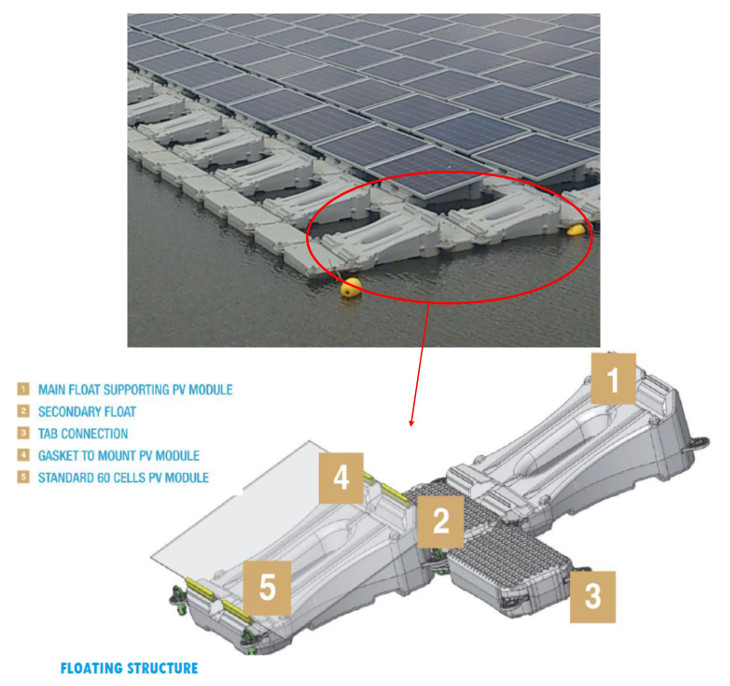 1 MAIN FLOAT SUPPORTING PV MODULE
2 SECONDARY FLOAT
3 TAB CONNECTION
4 GASKET TO MOUNT PV MODULE
5 STANDARD 60 CELLS PV MODULE

1
4
2
5
3

FLOATING STRUCTURE