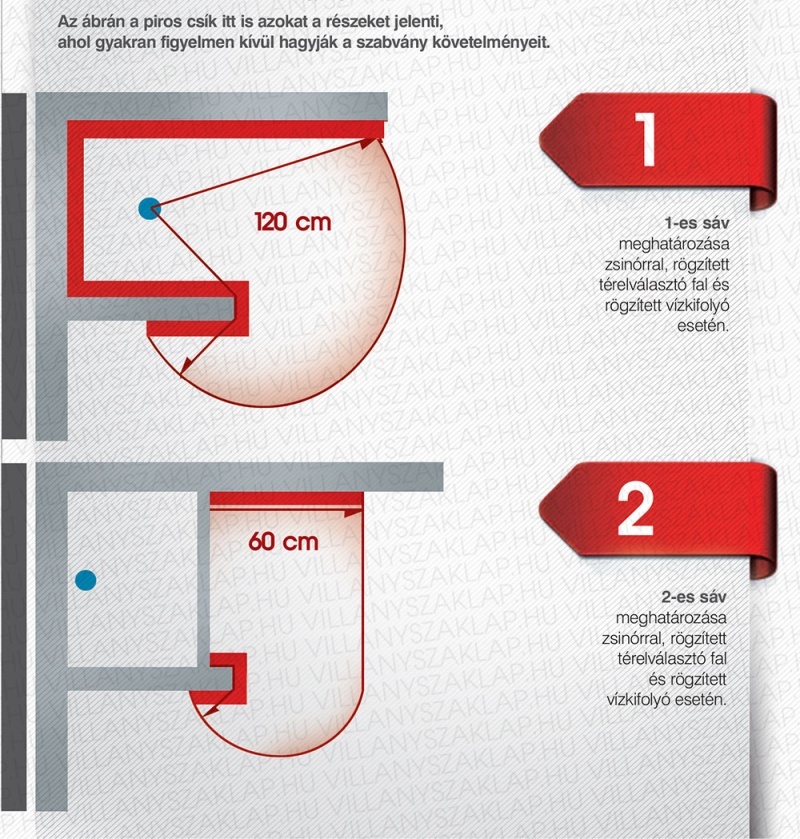 Az ábrán a piros csík itt is azokat a részeket jelenti, ahol gyakran figyelmen kívül hagyják a szabvány követelményeit.

120 cm

1

1-es sáv meghatározása zsinórral, rögzített térelválasztó fal és rögzített vízkifolyó esetén.

60 cm

2

2-es sáv meghatározása zsinórral, rögzített térelválasztó fal és rögzített vízkifolyó esetén.

VILLANYSZAKLAP.HU