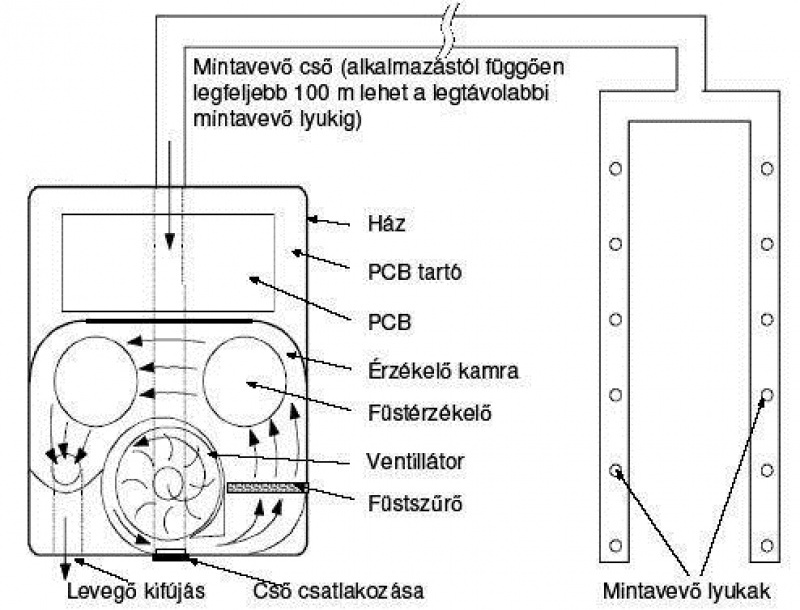 Mintavevő cső (alkalmazástól függően legfeljebb 100 m lehet a legtávolabbi mintavevő lyukig)

Ház
PCB tartó
PCB
Érzékelő kamra
Füstérzékelő
Ventillátor
Füstszűrő

Levegő kifújás
Cső csatlakozása
Mintavevő lyukak